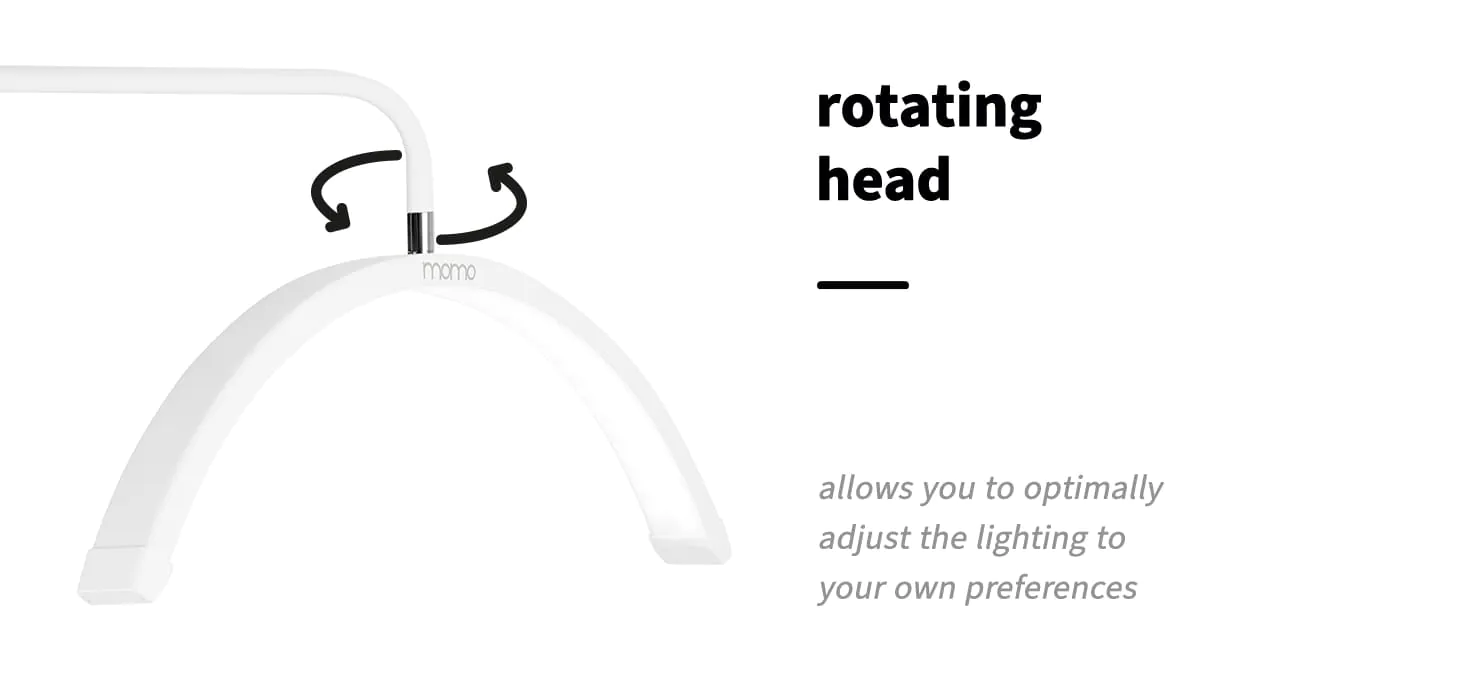 momo

rotating head

allows you to optimally adjust the lighting to your own preferences